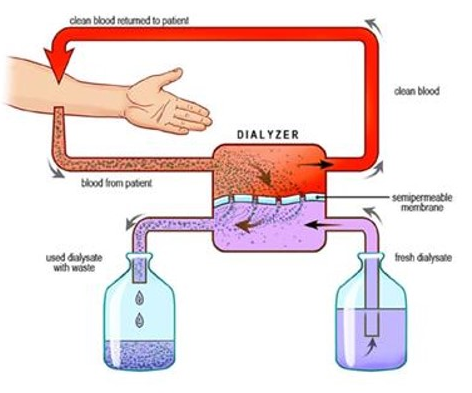 clean blood returned to patient

clean blood

DIALYZER

blood from patient

semipermeable membrane

used dialysate with waste

fresh dialysate